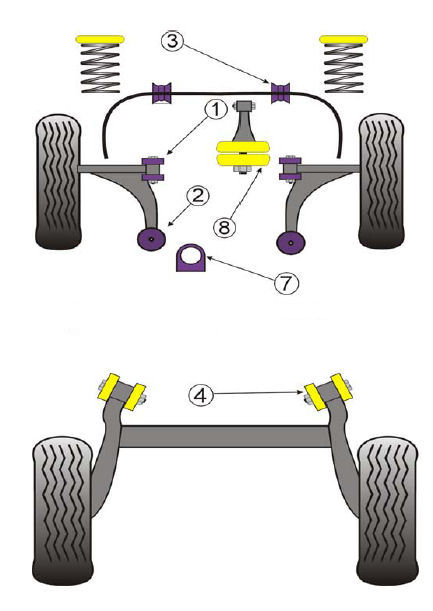 3
1
2
8
7
4