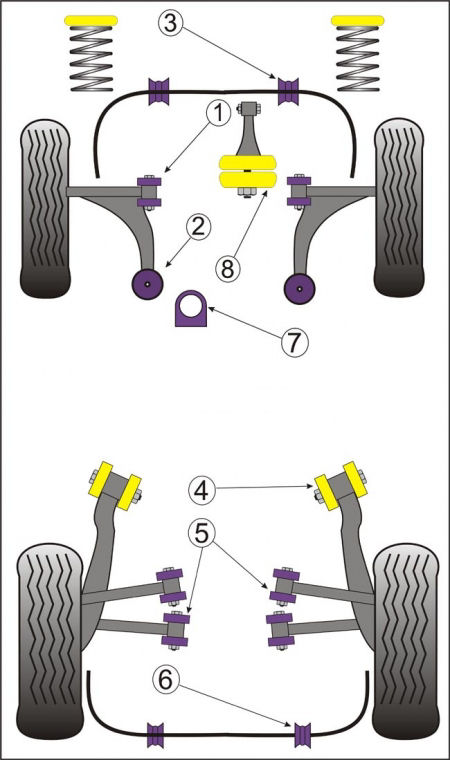 3
1
2
8
7
4
5
6