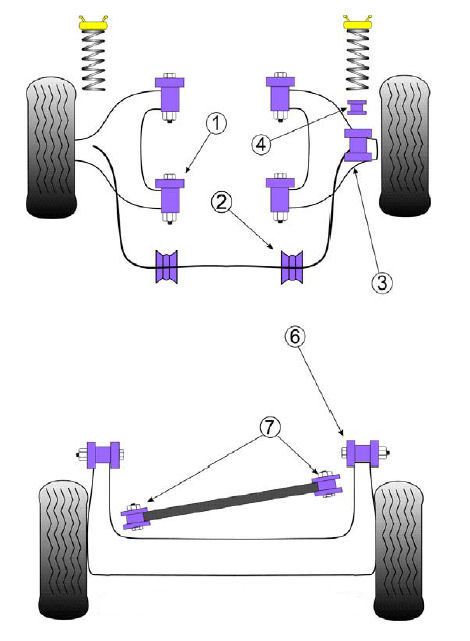 1
4
2
3
6
7