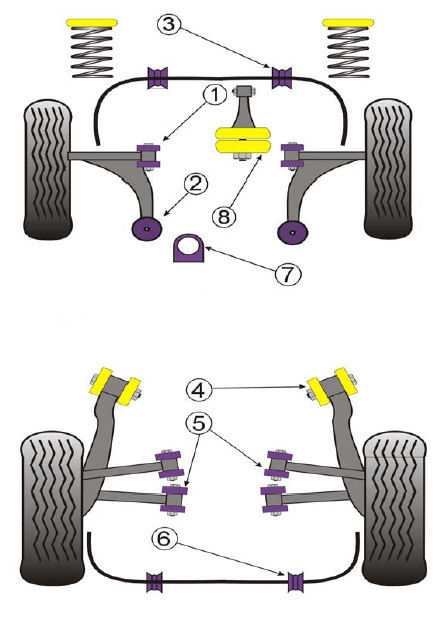 3
1
2
8
7
4
5
6